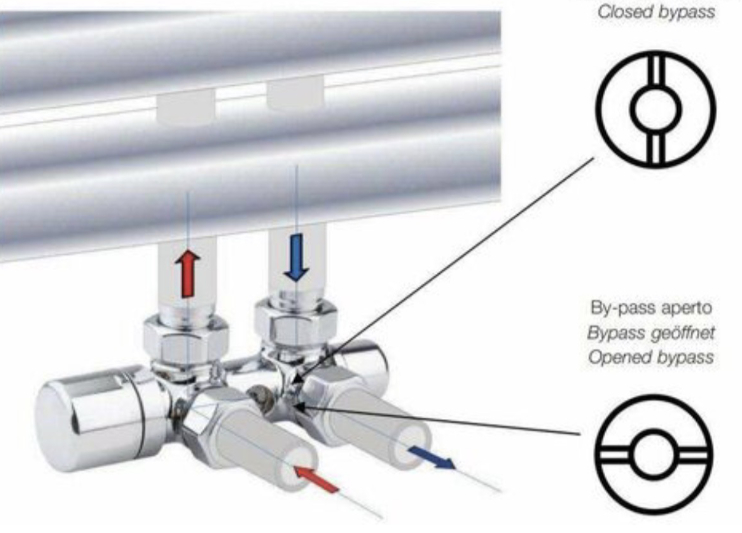 Closed bypass

By-pass aperto
Bypass geöffnet
Opened bypass